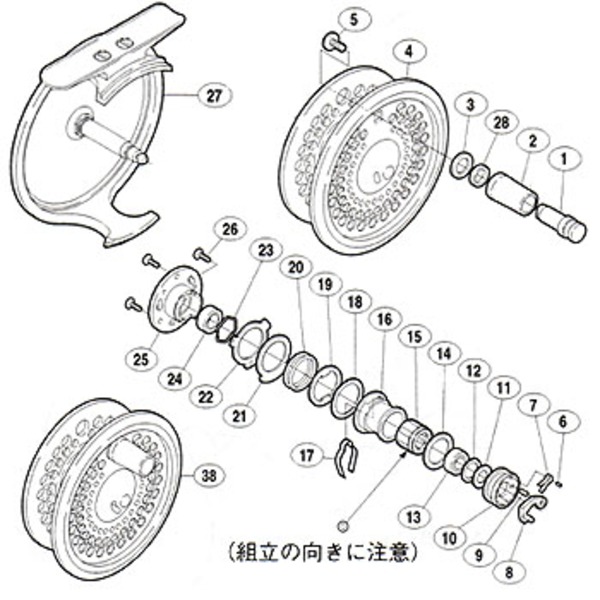 5
4
27
3
28
2
1
26
23
20
19
18
16
15
14
12
11
7
6
25
24
22
21
17
38
13
10
9
8
(組立の向きに注意)