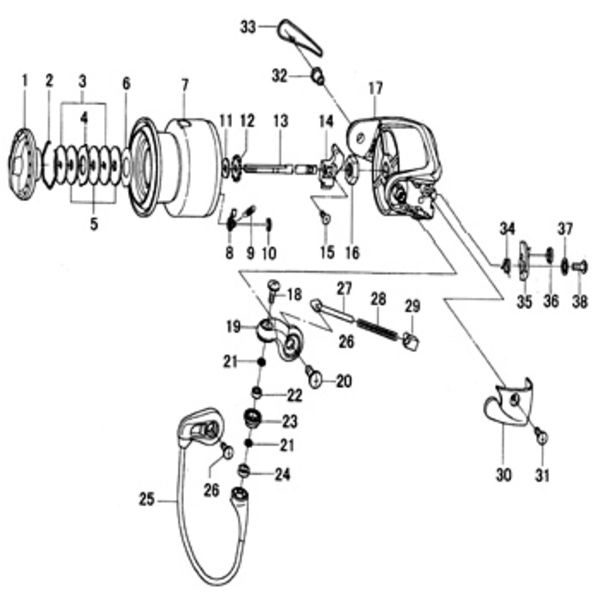 33
32
17
1
2
3
4
6
7
11
12
13
14
5
8
9
10
15
16
34
37
35
36
38
18
27
28
29
19
26
21
20
22
23
21
24
26
25
30
31