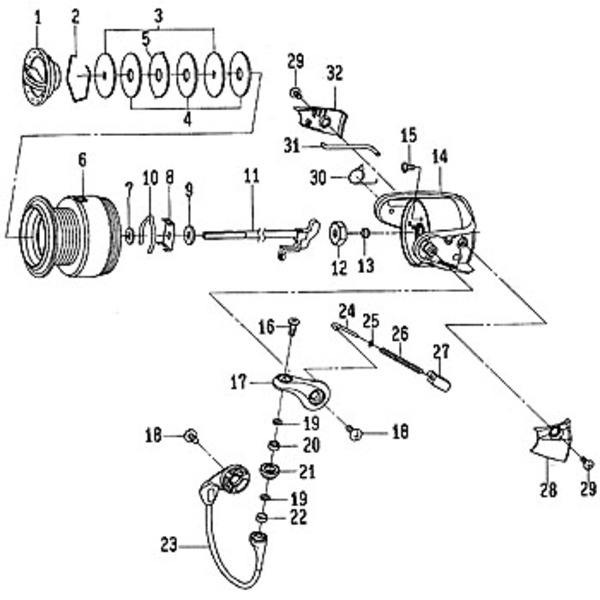 1
2
3
5
4
29
32
31
15
14
30
6
7
10
8
9
11
12
13
16
24
25
26
27
17
19
18
18
20
21
19
22
23
28
29