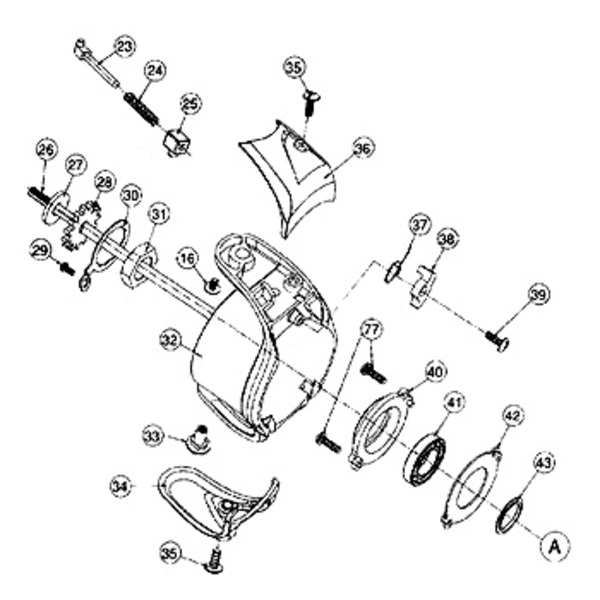 23
24
25
35
36
26
27
28
30
31
29
16
37
38
39
32
77
40
41
42
43
33
34
35
A