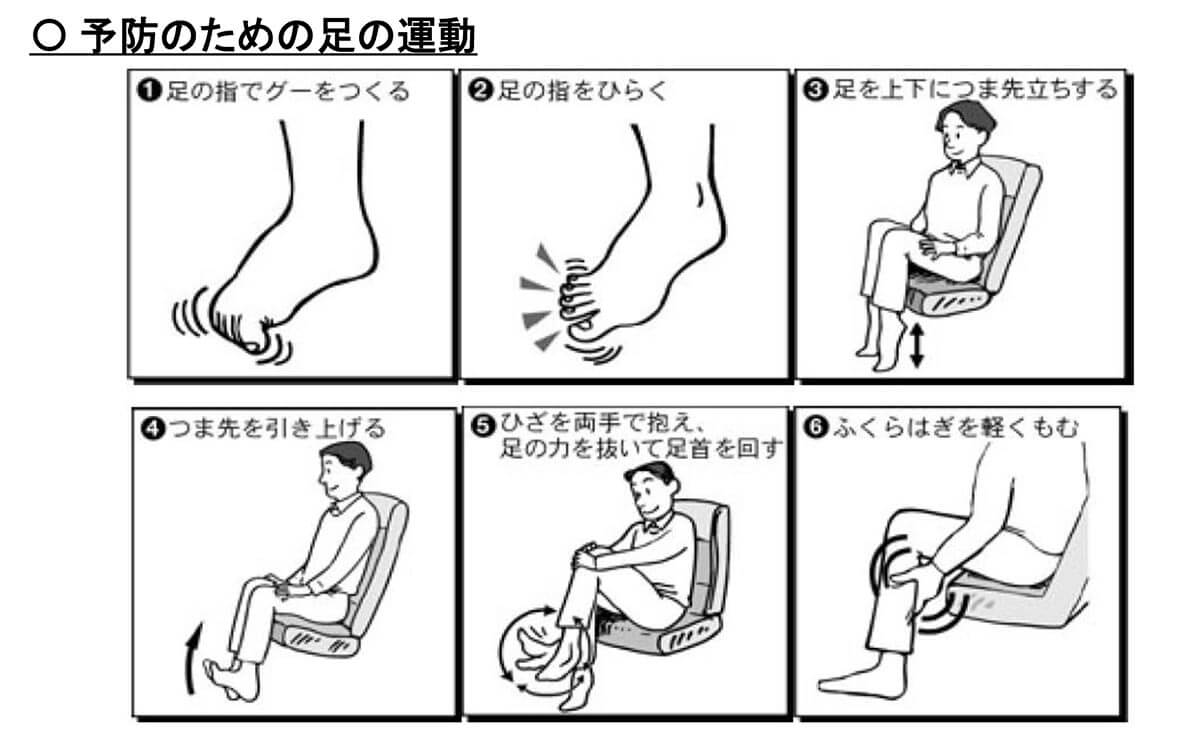 ○ 予防のための足の運動

❶足の指でグーをつくる

❷足の指をひらく

❸足を上下につま先立ちする

❹つま先を引き上げる

❺ひざを両手で抱え、足の力を抜いて足首を回す

❻ふくらはぎを軽くもむ